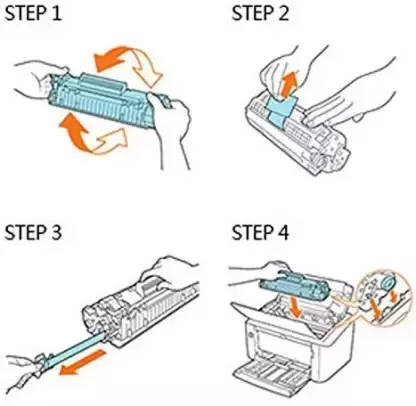 STEP 1

STEP 2

STEP 3

STEP 4